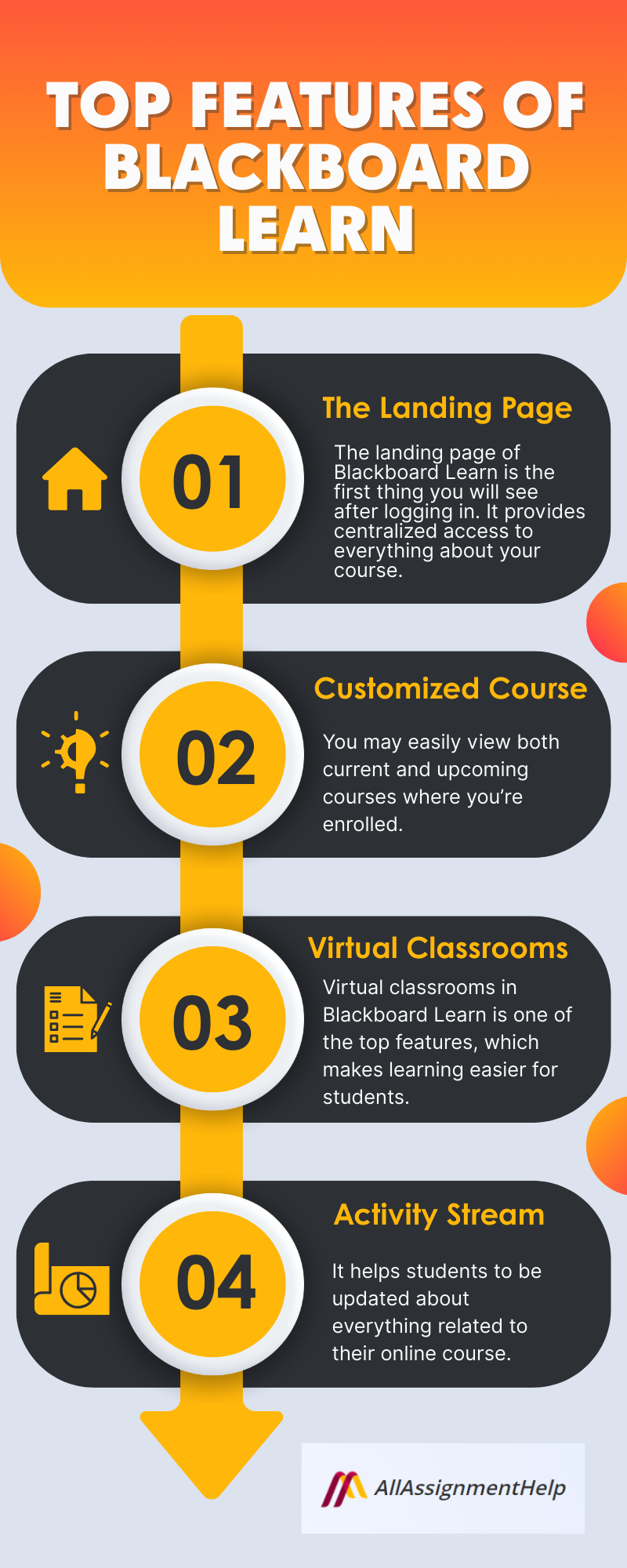 TOP FEATURES OF BLACKBOARD LEARN

01

The Landing Page

The landing page of Blackboard Learn is the first thing you will see after logging in. It provides centralized access to everything about your course.

02

Customized Course

You may easily view both current and upcoming courses where you're enrolled.

03

Virtual Classrooms

Virtual classrooms in Blackboard Learn is one of the top features, which makes learning easier for students.

04

Activity Stream

It helps students to be updated about everything related to their online course.

AllAssignmentHelp