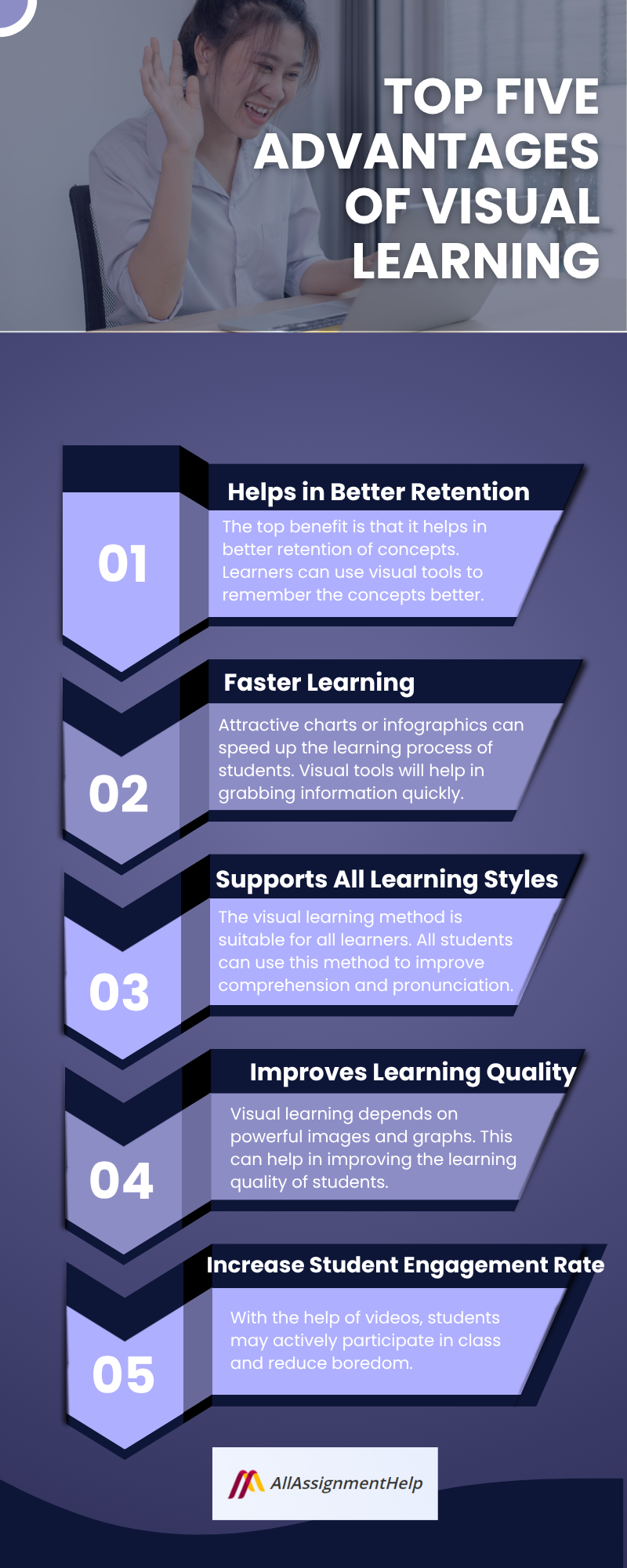 TOP FIVE ADVANTAGES OF VISUAL LEARNING

01

Helps in Better Retention

The top benefit is that it helps in better retention of concepts. Learners can use visual tools to remember the concepts better.

02

Faster Learning

Attractive charts or infographics can speed up the learning process of students. Visual tools will help in grabbing information quickly.

03

Supports All Learning Styles

The visual learning method is suitable for all learners. All students can use this method to improve comprehension and pronunciation.

04

Improves Learning Quality

Visual learning depends on powerful images and graphs. This can help in improving the learning quality of students.

05

Increase Student Engagement Rate

With the help of videos, students may actively participate in class and reduce boredom.

AllAssignmentHelp