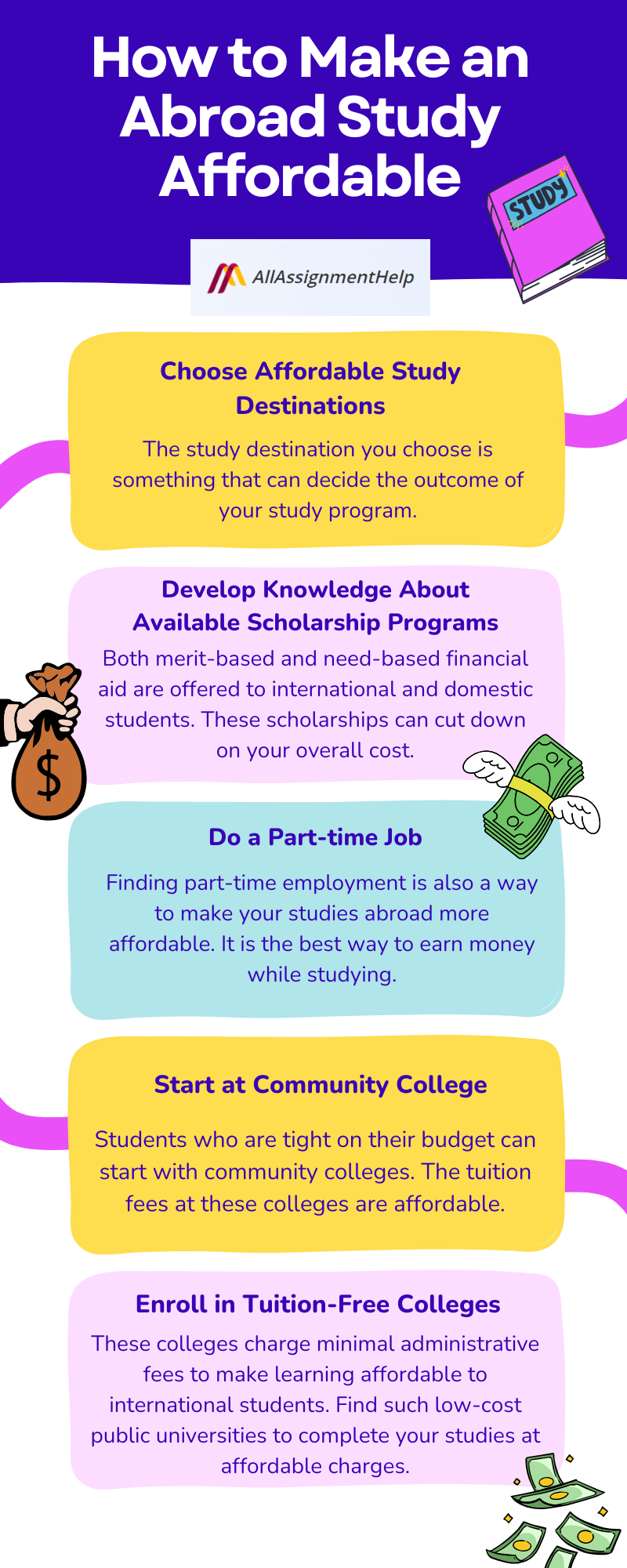 How to Make an Abroad Study Affordable

STUDY

AllAssignmentHelp

Choose Affordable Study Destinations

The study destination you choose is something that can decide the outcome of your study program.

Develop Knowledge About Available Scholarship Programs

Both merit-based and need-based financial aid are offered to international and domestic students. These scholarships can cut down on your overall cost.

$

Do a Part-time Job

Finding part-time employment is also a way to make your studies abroad more affordable. It is the best way to earn money while studying.

Start at Community College

Students who are tight on their budget can start with community colleges. The tuition fees at these colleges are affordable.

Enroll in Tuition-Free Colleges

These colleges charge minimal administrative fees to make learning affordable to international students. Find such low-cost public universities to complete your studies at affordable charges.