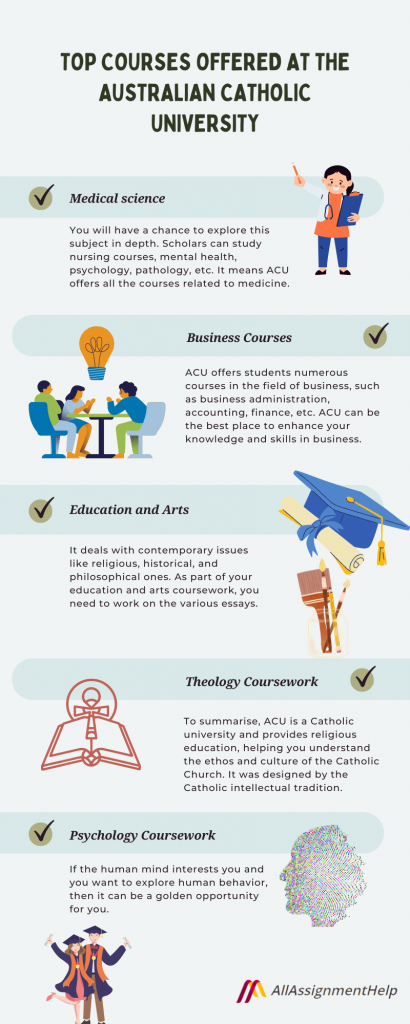 TOP COURSES OFFERED AT THE AUSTRALIAN CATHOLIC UNIVERSITY

Medical science

You will have a chance to explore this subject in depth. Scholars can study nursing courses, mental health, psychology, pathology, etc. It means ACU offers all the courses related to medicine.

Business Courses

ACU offers students numerous courses in the field of business, such as business administration, accounting, finance, etc. ACU can be the best place to enhance your knowledge and skills in business.

Education and Arts

It deals with contemporary issues like religious, historical, and philosophical ones. As part of your education and arts coursework, you need to work on the various essays.

Theology Coursework

To summarise, ACU is a Catholic university and provides religious education, helping you understand the ethos and culture of the Catholic Church. It was designed by the Catholic intellectual tradition.

Psychology Coursework

If the human mind interests you and you want to explore human behavior, then it can be a golden opportunity for you.

AllAssignmentHelp