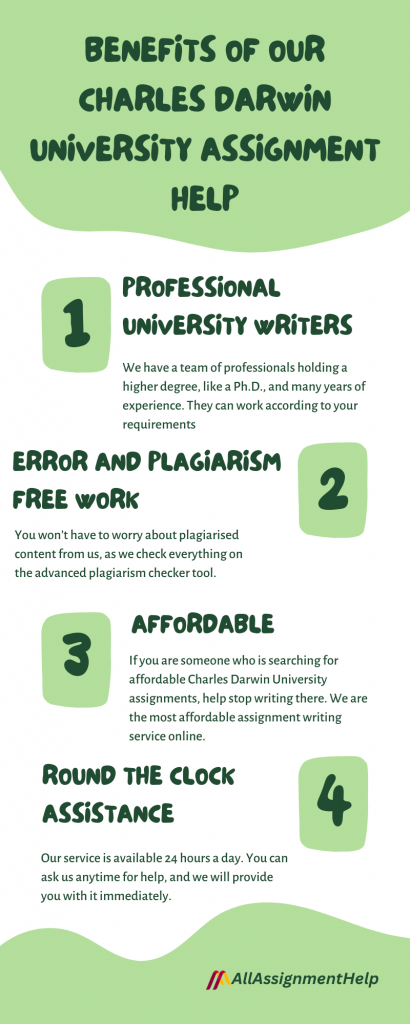 BENEFITS OF OUR CHARLES DARWIN UNIVERSITY ASSIGNMENT HELP

1

PROFESSIONAL UNIVERSITY WRITERS

We have a team of professionals holding a higher degree, like a Ph.D., and many years of experience. They can work according to your requirements

ERROR AND PLAGIARISM FREE WORK

2

You won't have to worry about plagiarised content from us, as we check everything on the advanced plagiarism checker tool.

3

AFFORDABLE

If you are someone who is searching for affordable Charles Darwin University assignments, help stop writing there. We are the most affordable assignment writing service online.

ROUND THE CLOCK ASSISTANCE

4

Our service is available 24 hours a day. You can ask us anytime for help, and we will provide you with it immediately.

AllAssignmentHelp