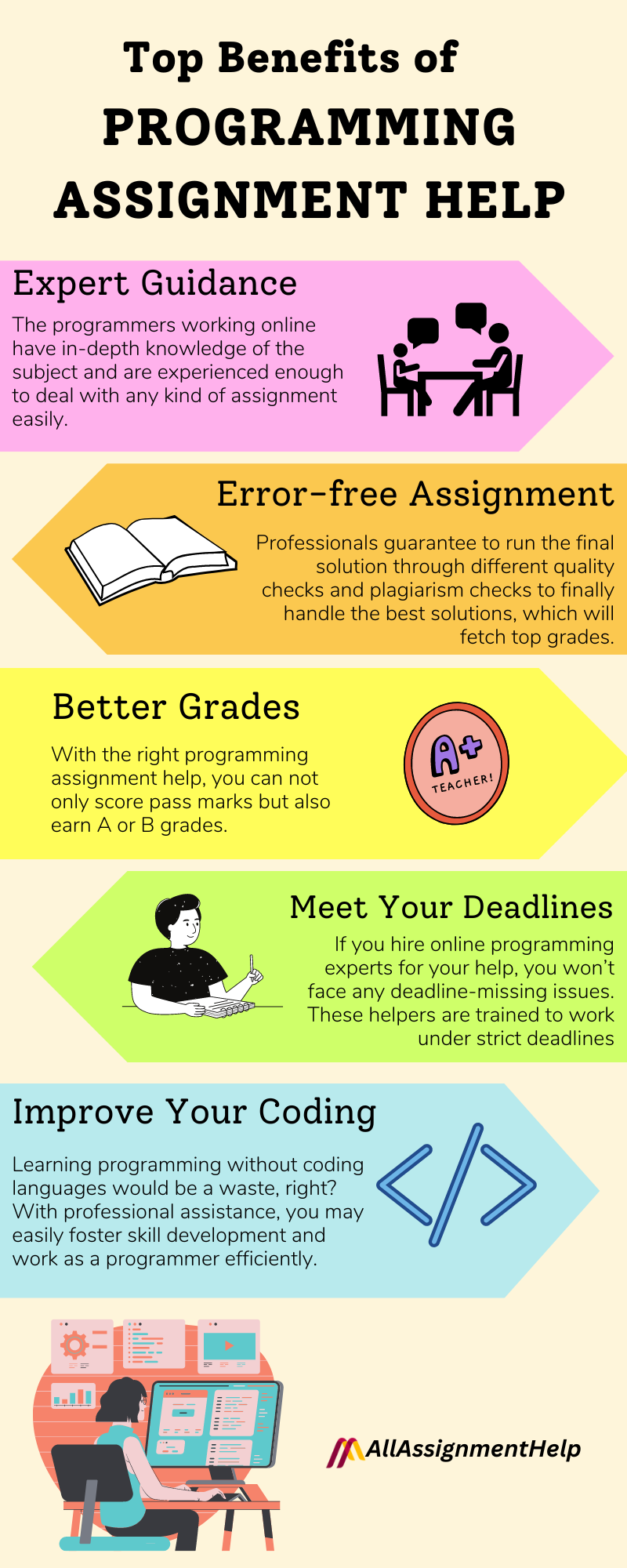 Top Benefits of
PROGRAMMING ASSIGNMENT HELP

Expert Guidance

The programmers working online have in-depth knowledge of the subject and are experienced enough to deal with any kind of assignment easily.

Error-free Assignment

Professionals guarantee to run the final solution through different quality checks and plagiarism checks to finally handle the best solutions, which will fetch top grades.

Better Grades

With the right programming assignment help, you can not only score pass marks but also earn A or B grades.

A+
TEACHER!

Meet Your Deadlines

If you hire online programming experts for your help, you won't face any deadline-missing issues. These helpers are trained to work under strict deadlines

Improve Your Coding

Learning programming without coding languages would be a waste, right? With professional assistance, you may easily foster skill development and work as a programmer efficiently.

AllAssignmentHelp