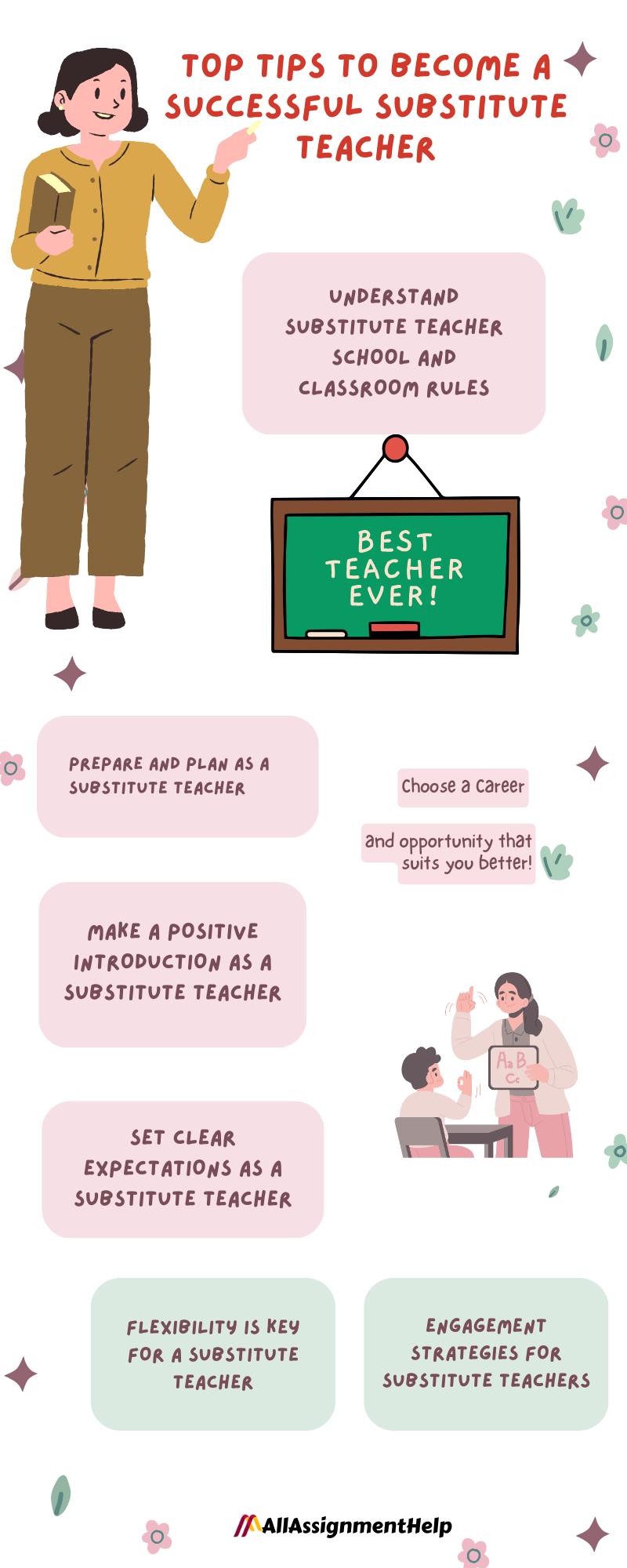 TOP TIPS TO BECOME A SUCCESSFUL SUBSTITUTE TEACHER

UNDERSTAND SUBSTITUTE TEACHER SCHOOL AND CLASSROOM RULES

BEST TEACHER EVER!

PREPARE AND PLAN AS A SUBSTITUTE TEACHER

Choose a Career

and opportunity that suits you better!

MAKE A POSITIVE INTRODUCTION AS A SUBSTITUTE TEACHER

Aa B Cc

SET CLEAR EXPECTATIONS AS A SUBSTITUTE TEACHER

FLEXIBILITY IS KEY FOR A SUBSTITUTE TEACHER

ENGAGEMENT STRATEGIES FOR SUBSTITUTE TEACHERS

AllAssignmentHelp