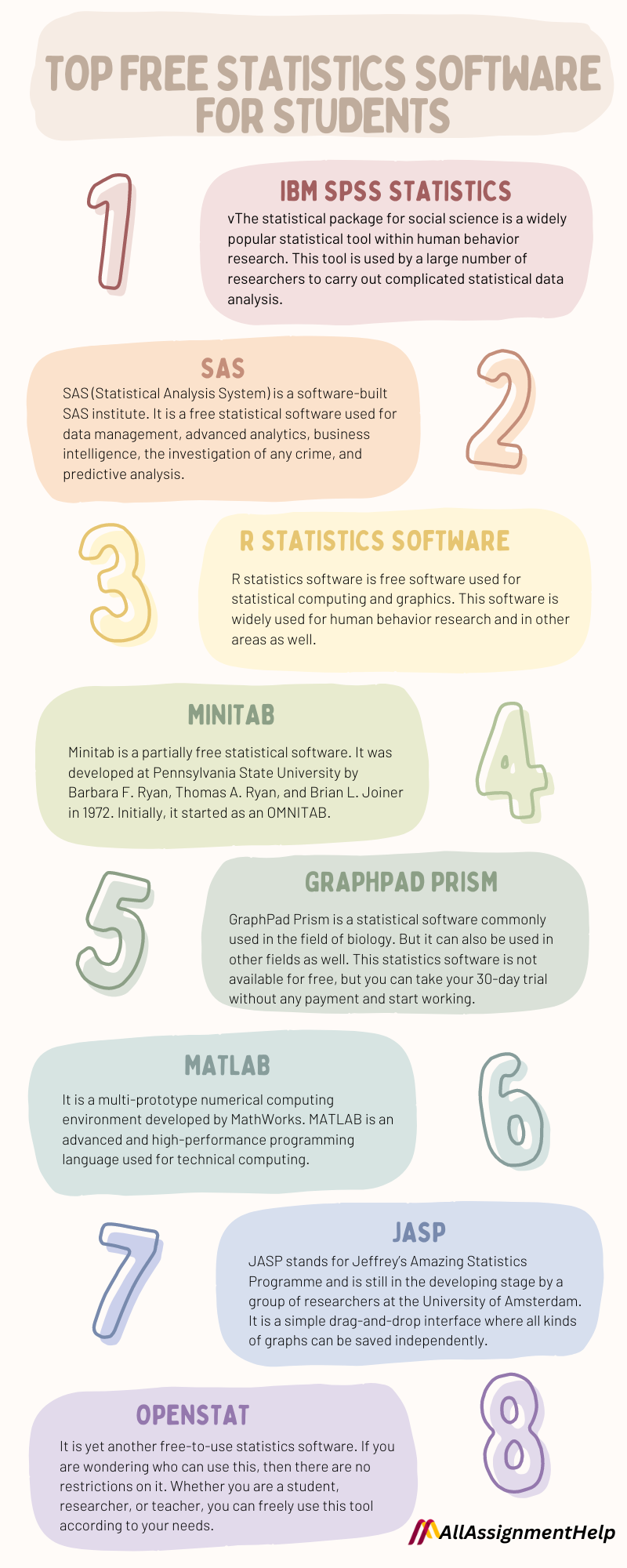 TOP FREE STATISTICS SOFTWARE FOR STUDENTS

1

IBM SPSS STATISTICS

vThe statistical package for social science is a widely popular statistical tool within human behavior research. This tool is used by a large number of researchers to carry out complicated statistical data analysis.

SAS

SAS (Statistical Analysis System) is a software-built SAS institute. It is a free statistical software used for data management, advanced analytics, business intelligence, the investigation of any crime, and predictive analysis.

2

3

R STATISTICS SOFTWARE

R statistics software is free software used for statistical computing and graphics. This software is widely used for human behavior research and in other areas as well.

MINITAB

Minitab is a partially free statistical software. It was developed at Pennsylvania State University by Barbara F. Ryan, Thomas A. Ryan, and Brian L. Joiner in 1972. Initially, it started as an OMNITAB.

4

5

GRAPHPAD PRISM

GraphPad Prism is a statistical software commonly used in the field of biology. But it can also be used in other fields as well. This statistics software is not available for free, but you can take your 30-day trial without any payment and start working.

MATLAB

It is a multi-prototype numerical computing environment developed by MathWorks. MATLAB is an advanced and high-performance programming language used for technical computing.

6

7

JASP

JASP stands for Jeffrey's Amazing Statistics Programme and is still in the developing stage by a group of researchers at the University of Amsterdam. It is a simple drag-and-drop interface where all kinds of graphs can be saved independently.

OPENSTAT

It is yet another free-to-use statistics software. If you are wondering who can use this, then there are no restrictions on it. Whether you are a student, researcher, or teacher, you can freely use this tool according to your needs.

8

AllAssignmentHelp