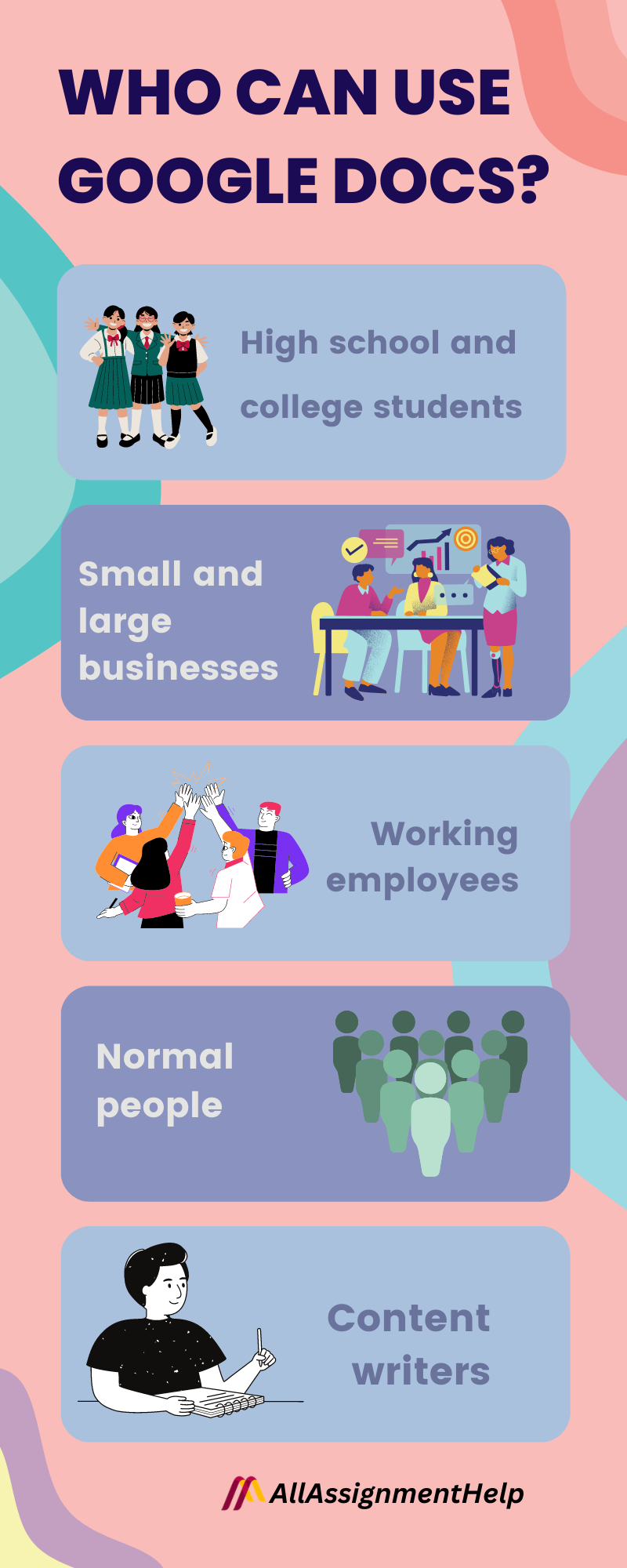 WHO CAN USE GOOGLE DOCS?

High school and college students

Small and large businesses

Working employees

Normal people

Content writers

AllAssignmentHelp