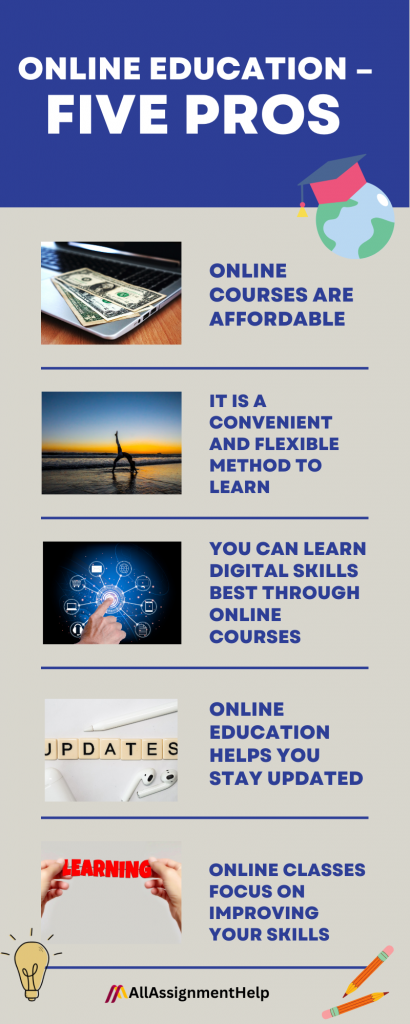 ONLINE EDUCATION – FIVE PROS

ONLINE COURSES ARE AFFORDABLE

IT IS A CONVENIENT AND FLEXIBLE METHOD TO LEARN

YOU CAN LEARN DIGITAL SKILLS BEST THROUGH ONLINE COURSES

UPDATES

ONLINE EDUCATION HELPS YOU STAY UPDATED

LEARNING

ONLINE CLASSES FOCUS ON IMPROVING YOUR SKILLS

AllAssignmentHelp