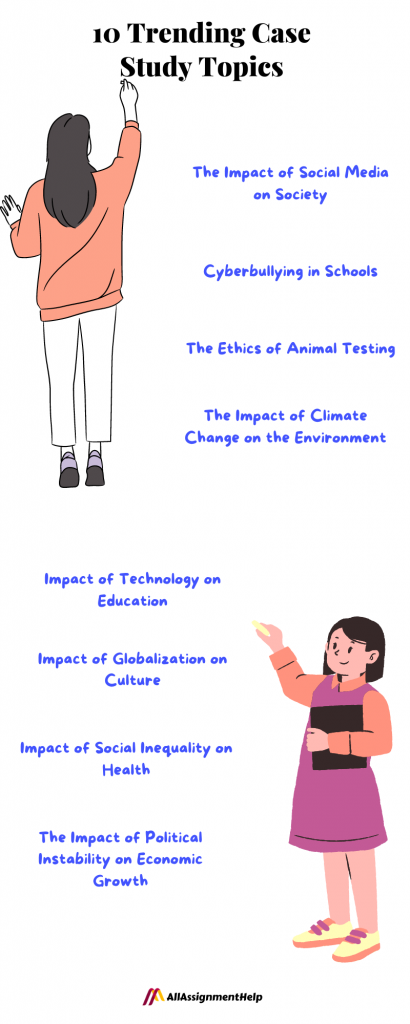 10 Trending Case Study Topics

The Impact of Social Media on Society

Cyberbullying in Schools

The Ethics of Animal Testing

The Impact of Climate Change on the Environment

Impact of Technology on Education

Impact of Globalization on Culture

Impact of Social Inequality on Health

The Impact of Political Instability on Economic Growth

AllAssignmentHelp