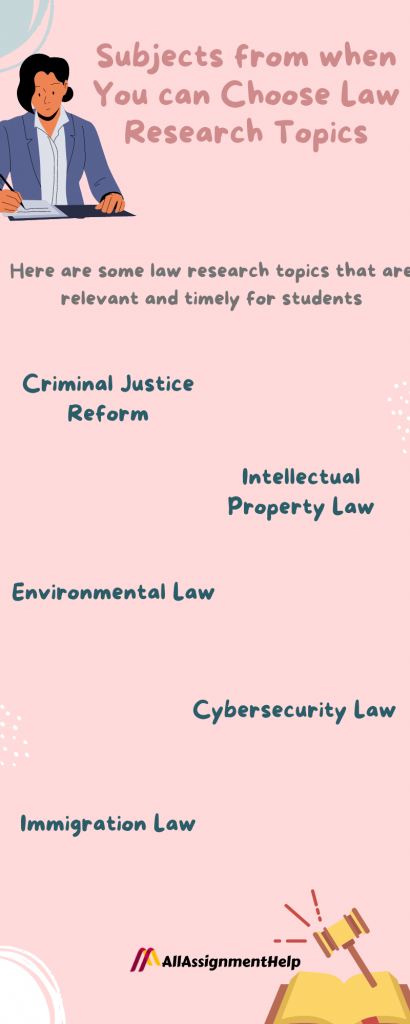 Subjects from when You can Choose Law Research Topics

Here are some law research topics that are relevant and timely for students

Criminal Justice Reform

Intellectual Property Law

Environmental Law

Cybersecurity Law

Immigration Law

AllAssignmentHelp