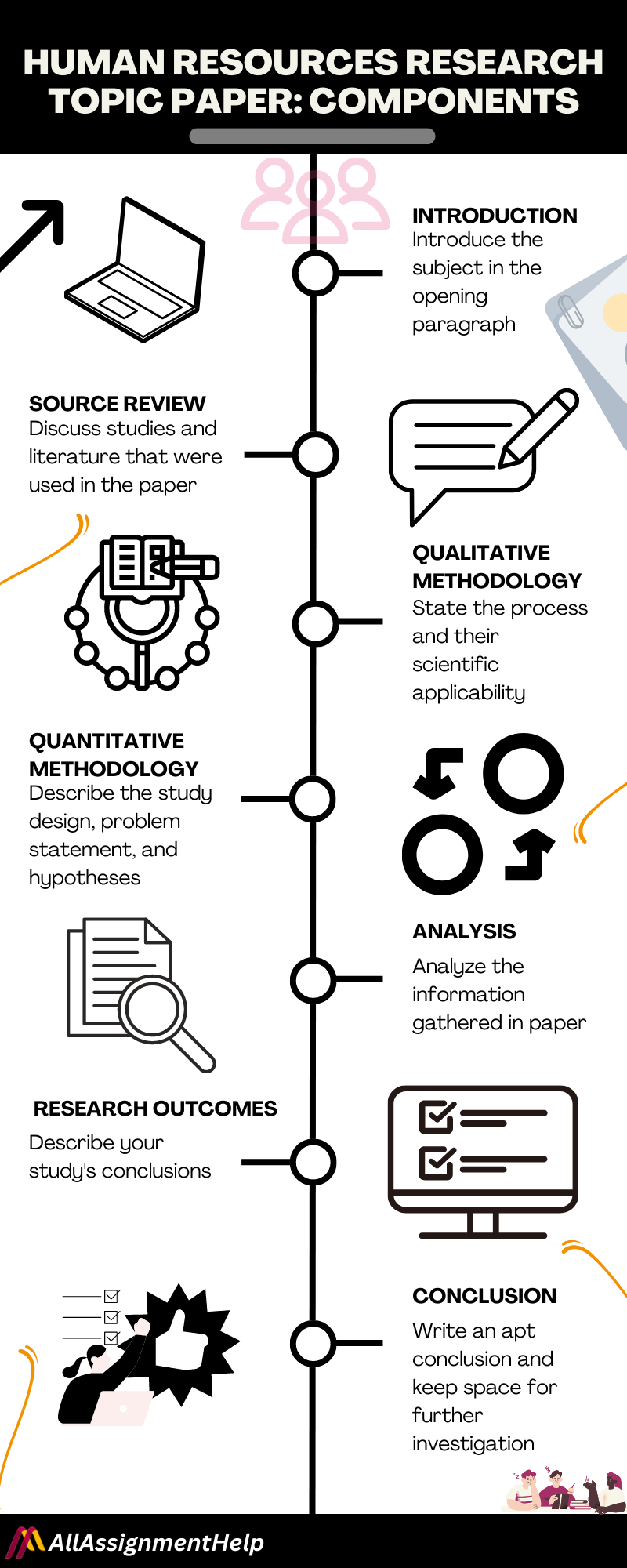 HUMAN RESOURCES RESEARCH TOPIC PAPER: COMPONENTS

INTRODUCTION
Introduce the subject in the opening paragraph

SOURCE REVIEW
Discuss studies and literature that were used in the paper

QUALITATIVE METHODOLOGY
State the process and their scientific applicability

QUANTITATIVE METHODOLOGY
Describe the study design, problem statement, and hypotheses

ANALYSIS
Analyze the information gathered in paper

RESEARCH OUTCOMES
Describe your study's conclusions

CONCLUSION
Write an apt conclusion and keep space for further investigation

AllAssignmentHelp