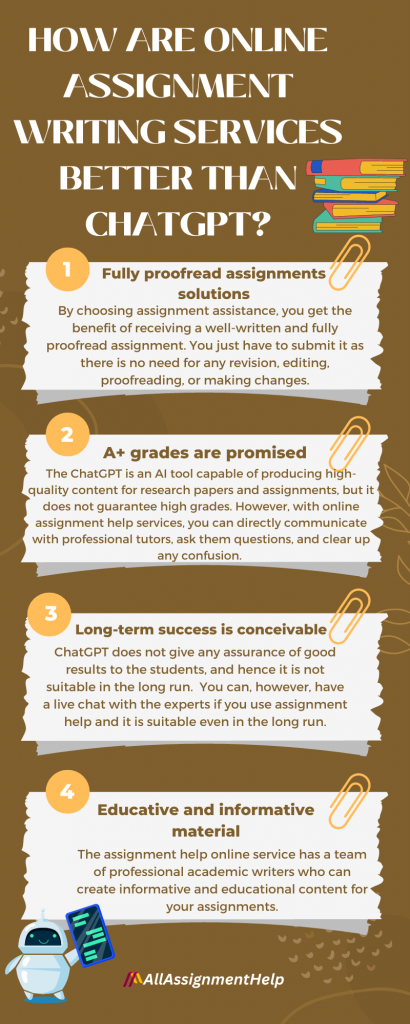 HOW ARE ONLINE ASSIGNMENT WRITING SERVICES BETTER THAN CHATGPT?

1

Fully proofread assignments solutions

By choosing assignment assistance, you get the benefit of receiving a well-written and fully proofread assignment. You just have to submit it as there is no need for any revision, editing, proofreading, or making changes.

2

A+ grades are promised

The ChatGPT is an AI tool capable of producing high-quality content for research papers and assignments, but it does not guarantee high grades. However, with online assignment help services, you can directly communicate with professional tutors, ask them questions, and clear up any confusion.

3

Long-term success is conceivable

ChatGPT does not give any assurance of good results to the students, and hence it is not suitable in the long run. You can, however, have a live chat with the experts if you use assignment help and it is suitable even in the long run.

4

Educative and informative material

The assignment help online service has a team of professional academic writers who can create informative and educational content for your assignments.

AllAssignmentHelp