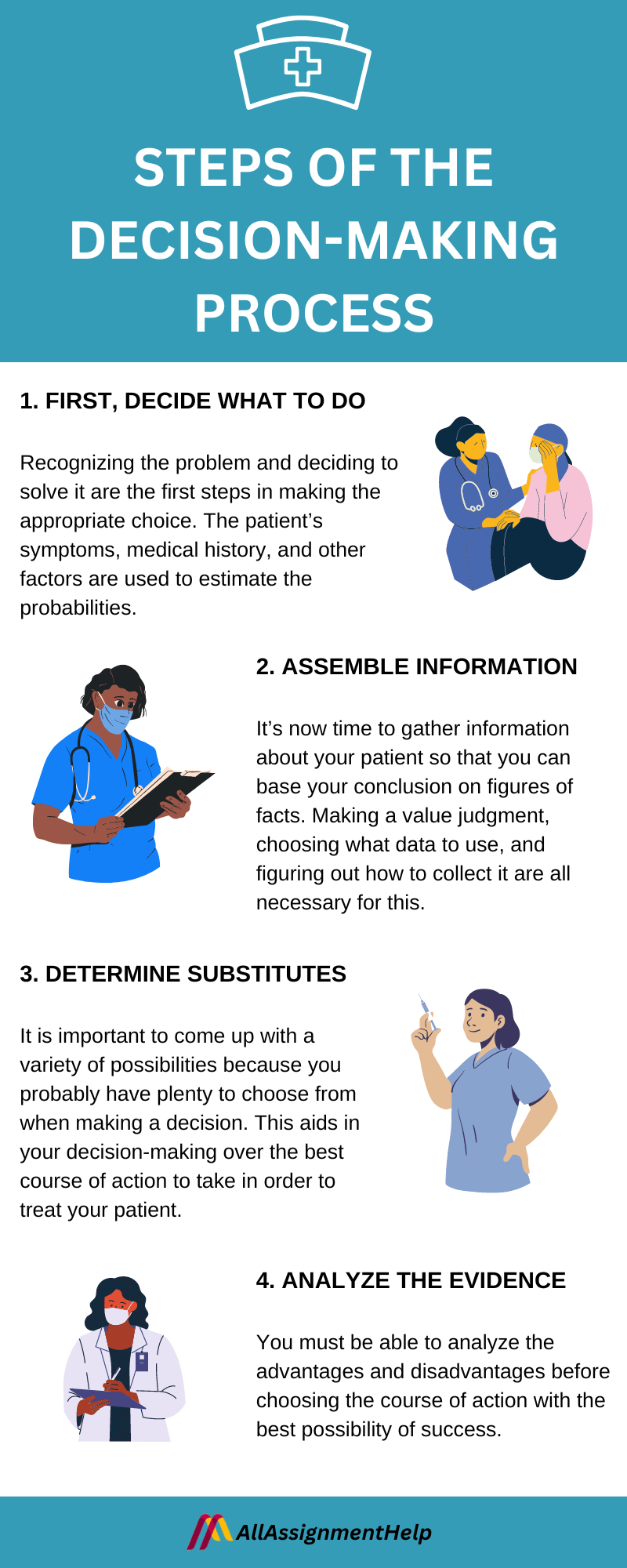 STEPS OF THE DECISION-MAKING PROCESS

1. FIRST, DECIDE WHAT TO DO

Recognizing the problem and deciding to solve it are the first steps in making the appropriate choice. The patient's symptoms, medical history, and other factors are used to estimate the probabilities.

2. ASSEMBLE INFORMATION

It's now time to gather information about your patient so that you can base your conclusion on figures of facts. Making a value judgment, choosing what data to use, and figuring out how to collect it are all necessary for this.

3. DETERMINE SUBSTITUTES

It is important to come up with a variety of possibilities because you probably have plenty to choose from when making a decision. This aids in your decision-making over the best course of action to take in order to treat your patient.

4. ANALYZE THE EVIDENCE

You must be able to analyze the advantages and disadvantages before choosing the course of action with the best possibility of success.

AllAssignmentHelp