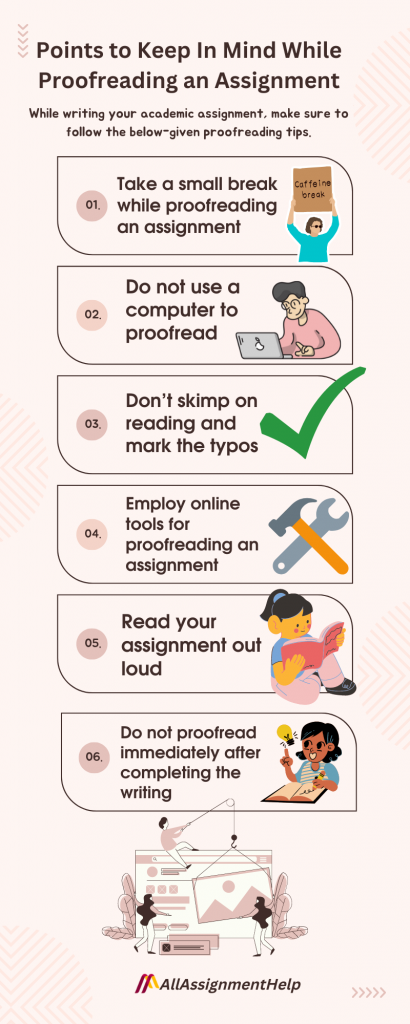 Points to Keep In Mind While Proofreading an Assignment

While writing your academic assignment, make sure to follow the below-given proofreading tips.

01. Take a small break while proofreading an assignment

Caffeine break

02. Do not use a computer to proofread

03. Don't skimp on reading and mark the typos

04. Employ online tools for proofreading an assignment

05. Read your assignment out loud

06. Do not proofread immediately after completing the writing

AllAssignmentHelp