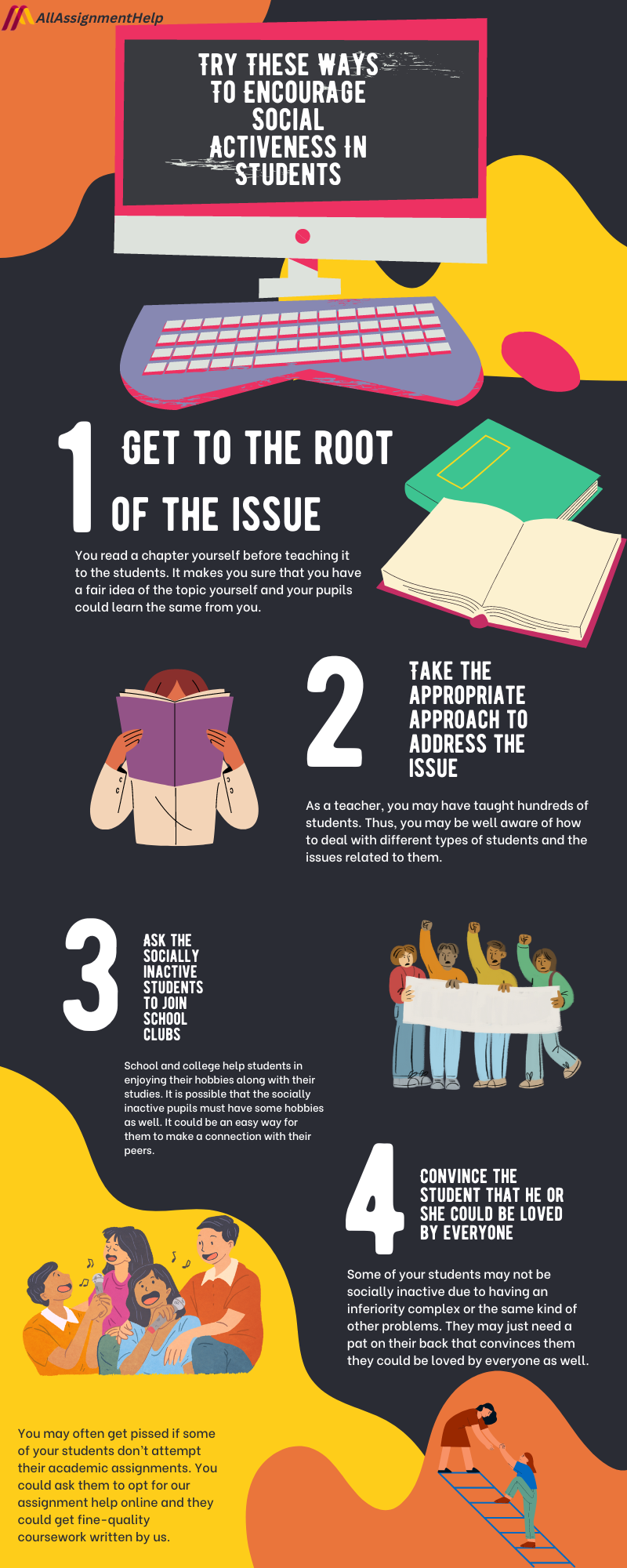 AllAssignmentHelp

TRY THESE WAYS TO ENCOURAGE SOCIAL ACTIVENESS IN STUDENTS

1 GET TO THE ROOT OF THE ISSUE

You read a chapter yourself before teaching it to the students. It makes you sure that you have a fair idea of the topic yourself and your pupils could learn the same from you.

2 TAKE THE APPROPRIATE APPROACH TO ADDRESS THE ISSUE

As a teacher, you may have taught hundreds of students. Thus, you may be well aware of how to deal with different types of students and the issues related to them.

3 ASK THE SOCIALLY INACTIVE STUDENTS TO JOIN SCHOOL CLUBS

School and college help students in enjoying their hobbies along with their studies. It is possible that the socially inactive pupils must have some hobbies as well. It could be an easy way for them to make a connection with their peers.

4 CONVINCE THE STUDENT THAT HE OR SHE COULD BE LOVED BY EVERYONE

Some of your students may not be socially inactive due to having an inferiority complex or the same kind of other problems. They may just need a pat on their back that convinces them they could be loved by everyone as well.

You may often get pissed if some of your students don't attempt their academic assignments. You could ask them to opt for our assignment help online and they could get fine-quality coursework written by us.