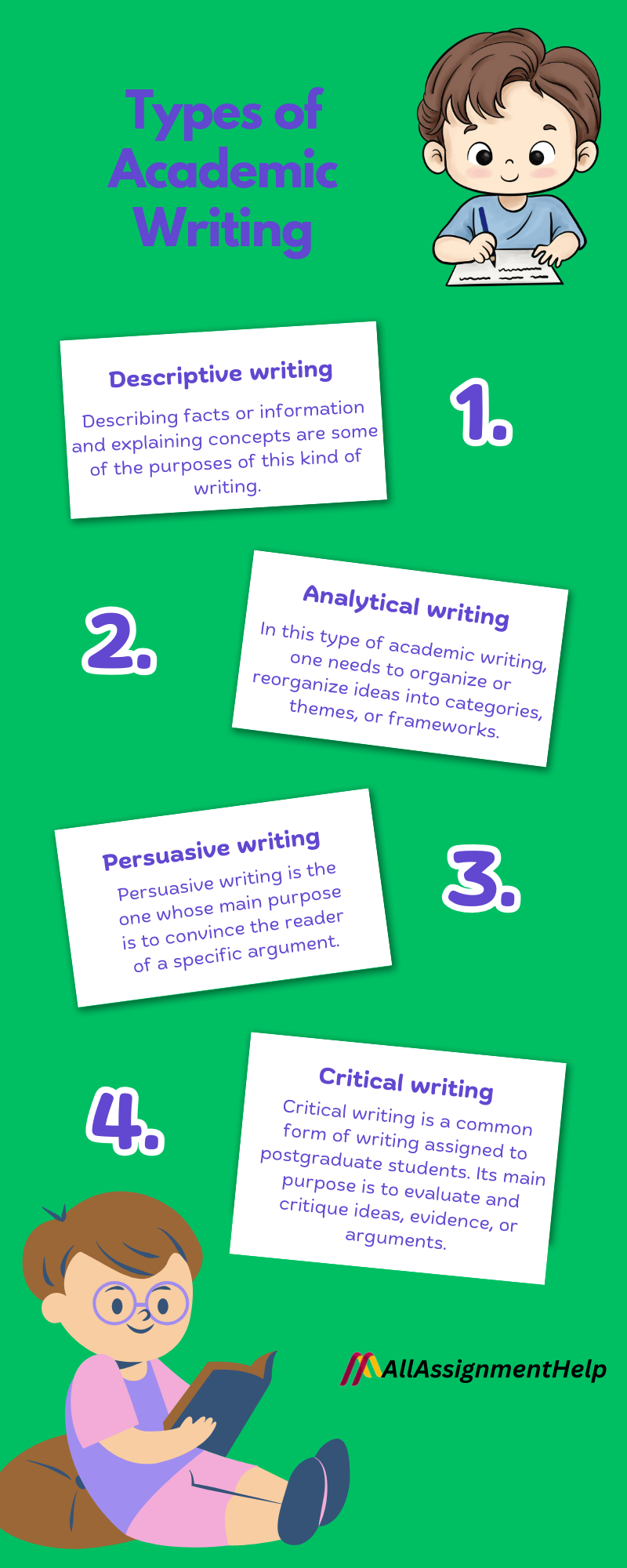 Types of Academic Writing

Descriptive writing

Describing facts or information and explaining concepts are some of the purposes of this kind of writing.

1.

2.

Analytical writing

In this type of academic writing, one needs to organize or reorganize ideas into categories, themes, or frameworks.

Persuasive writing

Persuasive writing is the one whose main purpose is to convince the reader of a specific argument.

3.

4.

Critical writing

Critical writing is a common form of writing assigned to postgraduate students. Its main purpose is to evaluate and critique ideas, evidence, or arguments.

AllAssignmentHelp