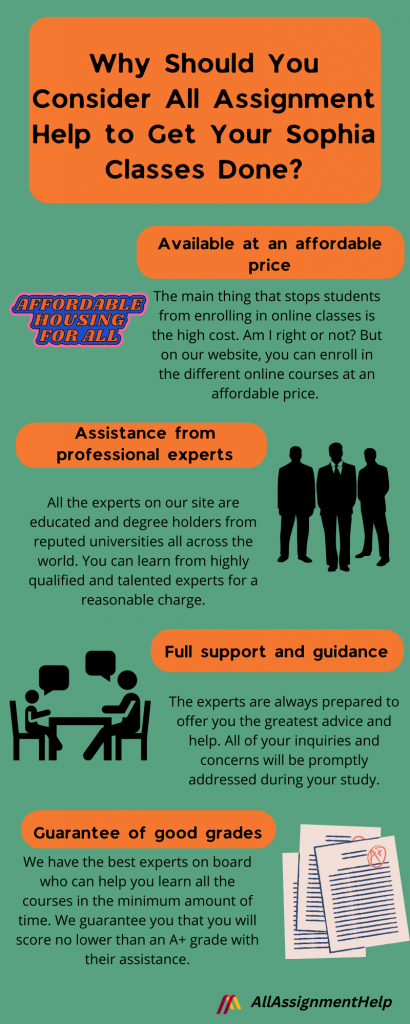 Why Should You Consider All Assignment Help to Get Your Sophia Classes Done?

Available at an affordable price

AFFORDABLE HOUSING FOR ALL

The main thing that stops students from enrolling in online classes is the high cost. Am I right or not? But on our website, you can enroll in the different online courses at an affordable price.

Assistance from professional experts

All the experts on our site are educated and degree holders from reputed universities all across the world. You can learn from highly qualified and talented experts for a reasonable charge.

Full support and guidance

The experts are always prepared to offer you the greatest advice and help. All of your inquiries and concerns will be promptly addressed during your study.

Guarantee of good grades

We have the best experts on board who can help you learn all the courses in the minimum amount of time. We guarantee you that you will score no lower than an A+ grade with their assistance.

A+

AllAssignmentHelp