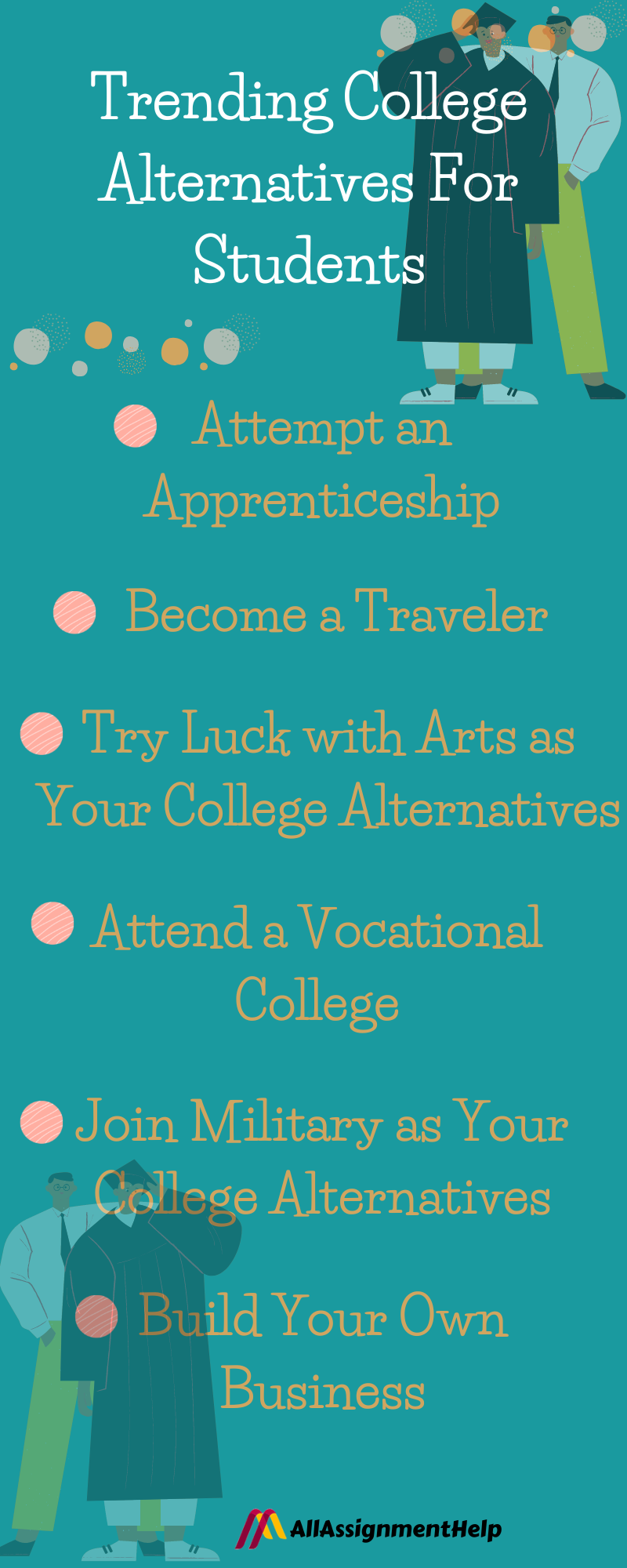 Trending College Alternatives For Students

Attempt an Apprenticeship

Become a Traveler

Try Luck with Arts as Your College Alternatives

Attend a Vocational College

Join Military as Your College Alternatives

Build Your Own Business

AllAssignmentHelp