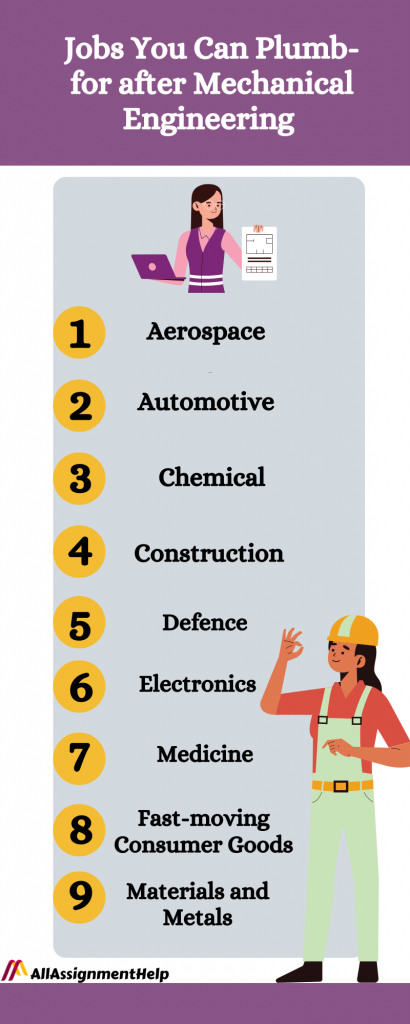 Jobs You Can Plumb-for after Mechanical Engineering

1 Aerospace

2 Automotive

3 Chemical

4 Construction

5 Defence

6 Electronics

7 Medicine

8 Fast-moving Consumer Goods

9 Materials and Metals

AllAssignmentHelp