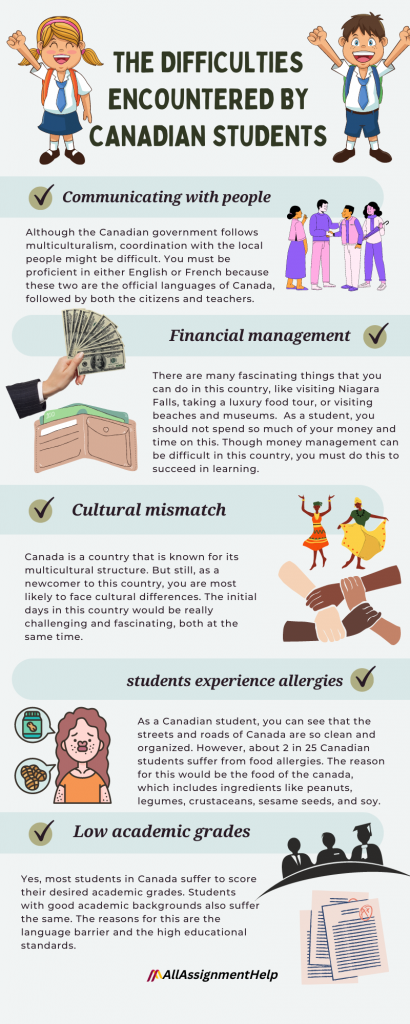 THE DIFFICULTIES ENCOUNTERED BY CANADIAN STUDENTS

Communicating with people

Although the Canadian government follows multiculturalism, coordination with the local people might be difficult. You must be proficient in either English or French because these two are the official languages of Canada, followed by both the citizens and teachers.

Financial management

There are many fascinating things that you can do in this country, like visiting Niagara Falls, taking a luxury food tour, or visiting beaches and museums. As a student, you should not spend so much of your money and time on this. Though money management can be difficult in this country, you must do this to succeed in learning.

Cultural mismatch

Canada is a country that is known for its multicultural structure. But still, as a newcomer to this country, you are most likely to face cultural differences. The initial days in this country would be really challenging and fascinating, both at the same time.

students experience allergies

As a Canadian student, you can see that the streets and roads of Canada are so clean and organized. However, about 2 in 25 Canadian students suffer from food allergies. The reason for this would be the food of the canada, which includes ingredients like peanuts, legumes, crustaceans, sesame seeds, and soy.

Low academic grades

Yes, most students in Canada suffer to score their desired academic grades. Students with good academic backgrounds also suffer the same. The reasons for this are the language barrier and the high educational standards.

AllAssignmentHelp