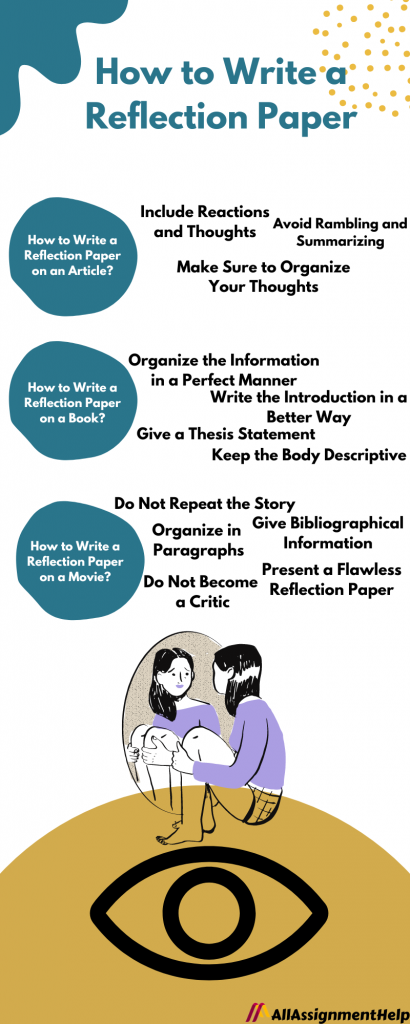 How to Write a Reflection Paper

How to Write a Reflection Paper on an Article?

Include Reactions and Thoughts

Avoid Rambling and Summarizing

Make Sure to Organize Your Thoughts

How to Write a Reflection Paper on a Book?

Organize the Information in a Perfect Manner

Write the Introduction in a Better Way

Give a Thesis Statement

Keep the Body Descriptive

How to Write a Reflection Paper on a Movie?

Do Not Repeat the Story

Organize in Paragraphs

Give Bibliographical Information

Do Not Become a Critic

Present a Flawless Reflection Paper

AllAssignmentHelp