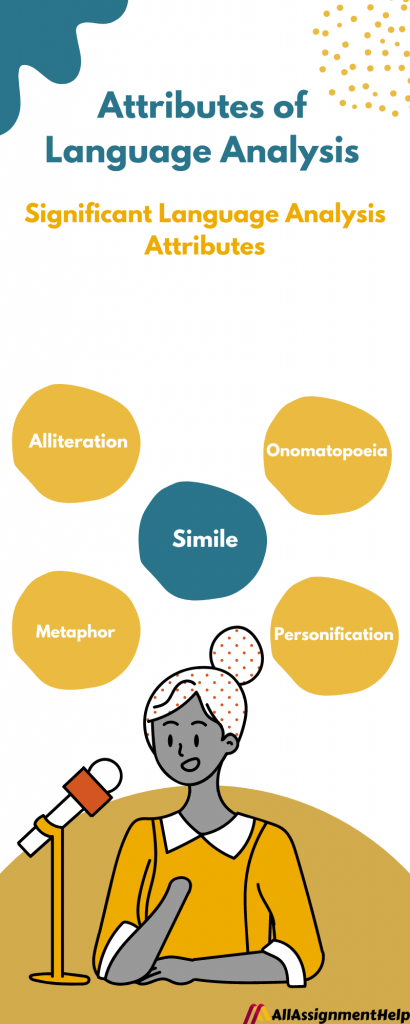 Attributes of Language Analysis

Significant Language Analysis Attributes

Alliteration

Onomatopoeia

Simile

Metaphor

Personification

AllAssignmentHelp