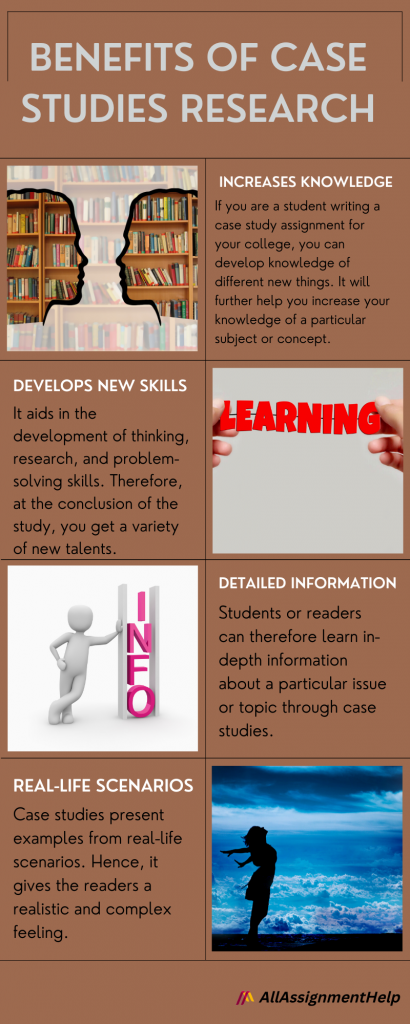 BENEFITS OF CASE STUDIES RESEARCH

INCREASES KNOWLEDGE

If you are a student writing a case study assignment for your college, you can develop knowledge of different new things. It will further help you increase your knowledge of a particular subject or concept.

DEVELOPS NEW SKILLS

It aids in the development of thinking, research, and problem-solving skills. Therefore, at the conclusion of the study, you get a variety of new talents.

LEARNING

INFO

DETAILED INFORMATION

Students or readers can therefore learn in-depth information about a particular issue or topic through case studies.

REAL-LIFE SCENARIOS

Case studies present examples from real-life scenarios. Hence, it gives the readers a realistic and complex feeling.

AllAssignmentHelp