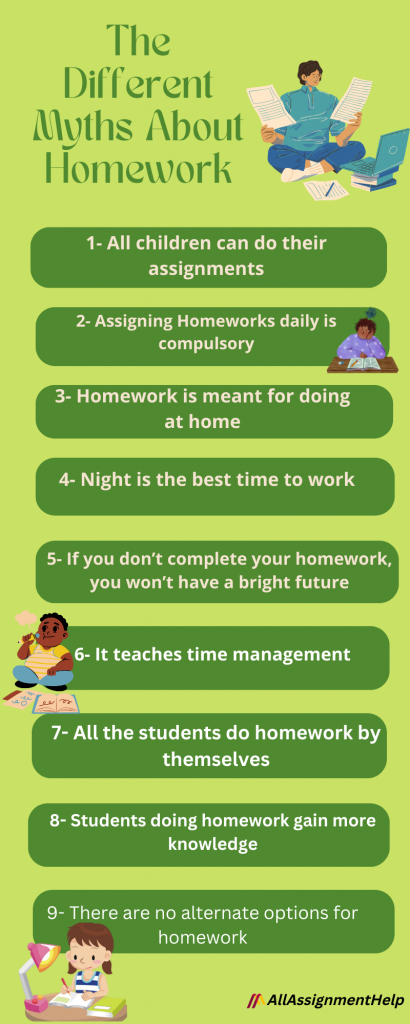 The Different Myths About Homework

1- All children can do their assignments

2- Assigning Homeworks daily is compulsory

3- Homework is meant for doing at home

4- Night is the best time to work

5- If you don't complete your homework, you won't have a bright future

6- It teaches time management

7- All the students do homework by themselves

8- Students doing homework gain more knowledge

9- There are no alternate options for homework

AllAssignmentHelp