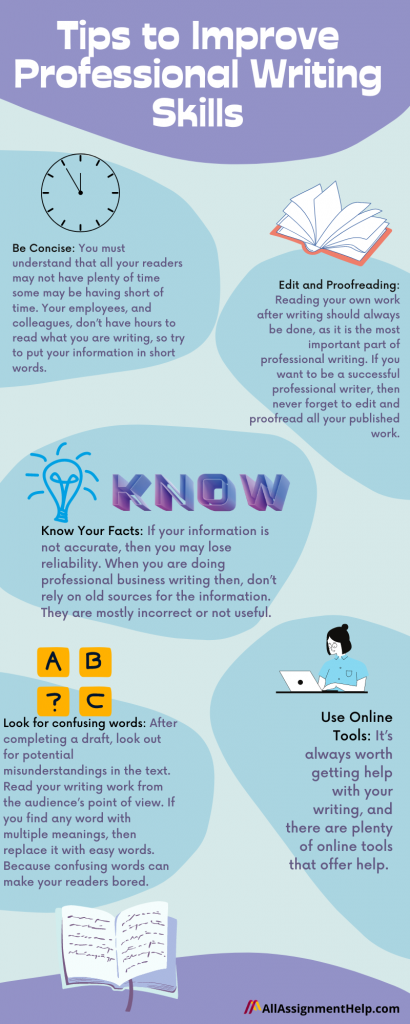 Tips to Improve Professional Writing Skills

Be Concise: You must understand that all your readers may not have plenty of time some may be having short of time. Your employees, and colleagues, don't have hours to read what you are writing, so try to put your information in short words.

Edit and Proofreading: Reading your own work after writing should always be done, as it is the most important part of professional writing. If you want to be a successful professional writer, then never forget to edit and proofread all your published work.

KNOW

Know Your Facts: If your information is not accurate, then you may lose reliability. When you are doing professional business writing then, don't rely on old sources for the information. They are mostly incorrect or not useful.

A B
? C

Look for confusing words: After completing a draft, look out for potential misunderstandings in the text. Read your writing work from the audience's point of view. If you find any word with multiple meanings, then replace it with easy words. Because confusing words can make your readers bored.

Use Online Tools: It's always worth getting help with your writing, and there are plenty of online tools that offer help.

AllAssignmentHelp.com