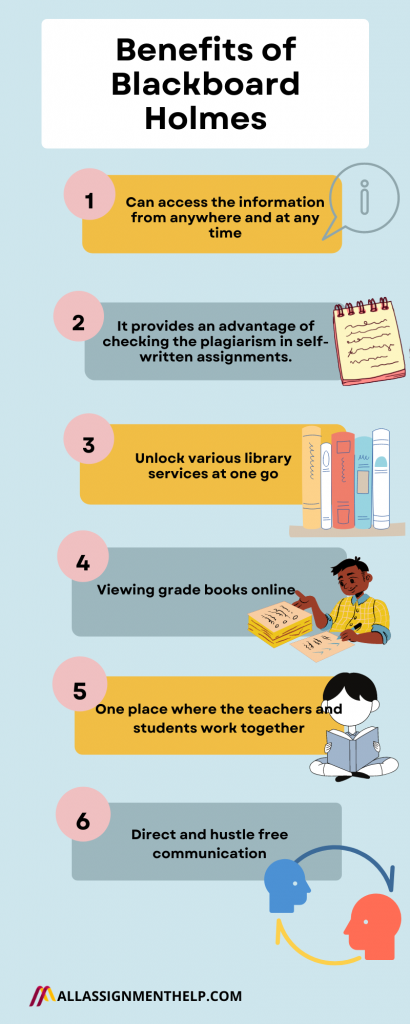 Benefits of Blackboard Holmes

1

Can access the information from anywhere and at any time

2

It provides an advantage of checking the plagiarism in self-written assignments.

3

Unlock various library services at one go

4

Viewing grade books online

5

One place where the teachers and students work together

6

Direct and hustle free communication

ALLASSIGNMENTHELP.COM