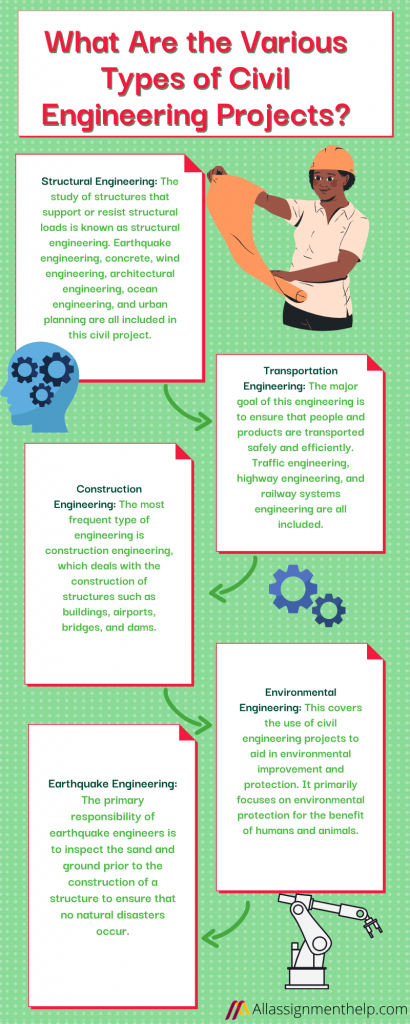 What Are the Various Types of Civil Engineering Projects?

Structural Engineering: The study of structures that support or resist structural loads is known as structural engineering. Earthquake engineering, concrete, wind engineering, architectural engineering, ocean engineering, and urban planning are all included in this civil project.

Transportation Engineering: The major goal of this engineering is to ensure that people and products are transported safely and efficiently. Traffic engineering, highway engineering, and railway systems engineering are all included.

Construction Engineering: The most frequent type of engineering is construction engineering, which deals with the construction of structures such as buildings, airports, bridges, and dams.

Environmental Engineering: This covers the use of civil engineering projects to aid in environmental improvement and protection. It primarily focuses on environmental protection for the benefit of humans and animals.

Earthquake Engineering: The primary responsibility of earthquake engineers is to inspect the sand and ground prior to the construction of a structure to ensure that no natural disasters occur.

Allassignmenthelp.com