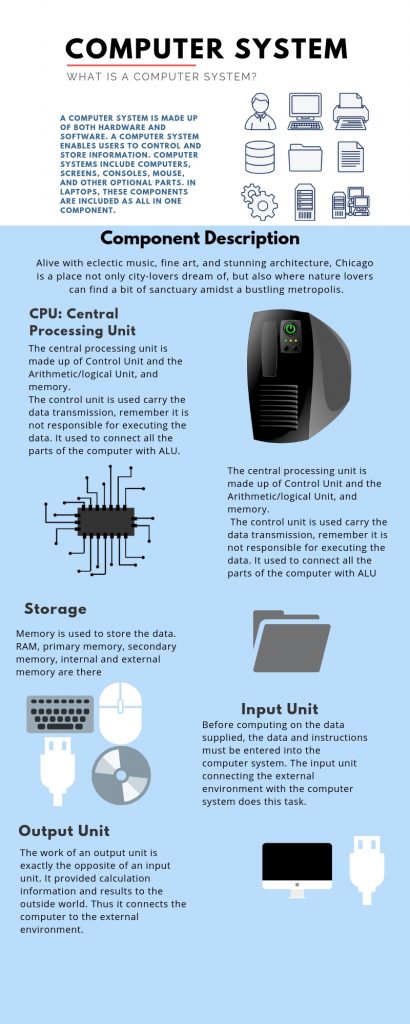 COMPUTER SYSTEM

WHAT IS A COMPUTER SYSTEM?

A COMPUTER SYSTEM IS MADE UP OF BOTH HARDWARE AND SOFTWARE. A COMPUTER SYSTEM ENABLES USERS TO CONTROL AND STORE INFORMATION. COMPUTER SYSTEMS INCLUDE COMPUTERS, SCREENS, CONSOLES, MOUSE, AND OTHER OPTIONAL PARTS. IN LAPTOPS, THESE COMPONENTS ARE INCLUDED AS ALL IN ONE COMPONENT.

Component Description

Alive with eclectic music, fine art, and stunning architecture, Chicago is a place not only city-lovers dream of, but also where nature lovers can find a bit of sanctuary amidst a bustling metropolis.

CPU: Central Processing Unit

The central processing unit is made up of Control Unit and the Arithmetic/logical Unit, and memory.
The control unit is used carry the data transmission, remember it is not responsible for executing the data. It used to connect all the parts of the computer with ALU.

The central processing unit is made up of Control Unit and the Arithmetic/logical Unit, and memory.
The control unit is used carry the data transmission, remember it is not responsible for executing the data. It used to connect all the parts of the computer with ALU

Storage

Memory is used to store the data. RAM, primary memory, secondary memory, internal and external memory are there

Input Unit

Before computing on the data supplied, the data and instructions must be entered into the computer system. The input unit connecting the external environment with the computer system does this task.

Output Unit

The work of an output unit is exactly the opposite of an input unit. It provided calculation information and results to the outside world. Thus it connects the computer to the external environment.