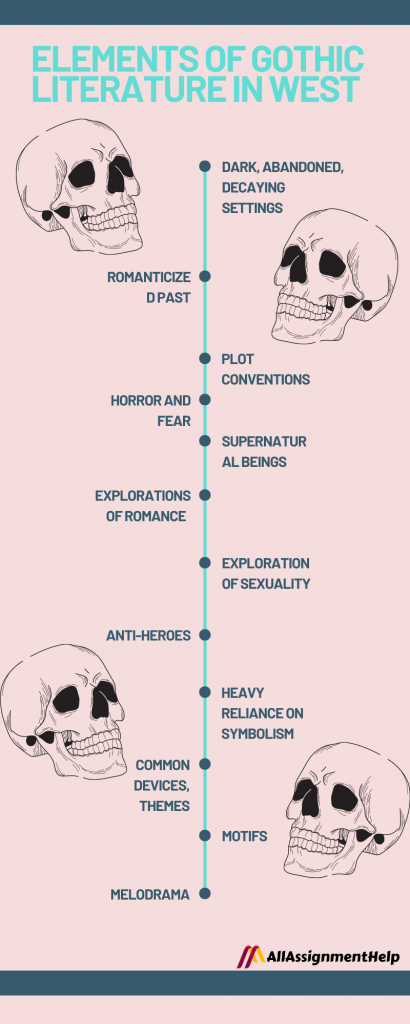 ELEMENTS OF GOTHIC LITERATURE IN WEST

DARK, ABANDONED, DECAYING SETTINGS

ROMANTICIZE D PAST

PLOT CONVENTIONS

HORROR AND FEAR

SUPERNATUR AL BEINGS

EXPLORATIONS OF ROMANCE

EXPLORATION OF SEXUALITY

ANTI-HEROES

HEAVY RELIANCE ON SYMBOLISM

COMMON DEVICES, THEMES

MOTIFS

MELODRAMA

AllAssignmentHelp