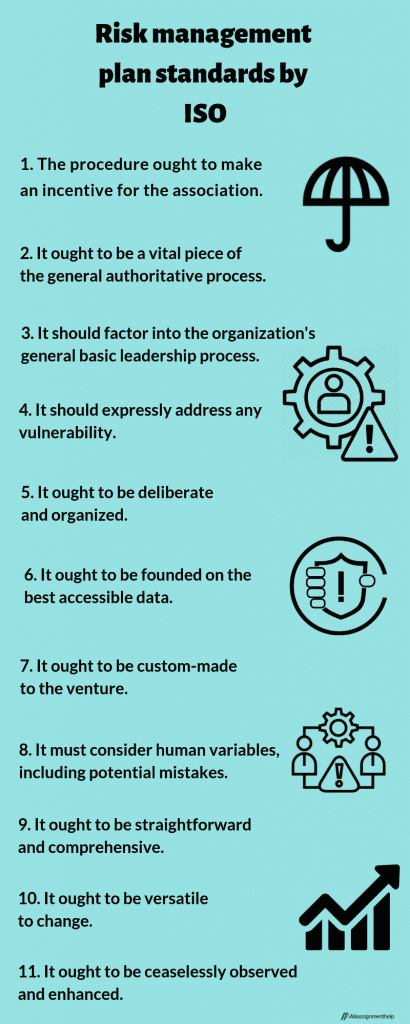 Risk management plan standards by ISO

1. The procedure ought to make an incentive for the association.

2. It ought to be a vital piece of the general authoritative process.

3. It should factor into the organization's general basic leadership process.

4. It should expressly address any vulnerability.

5. It ought to be deliberate and organized.

6. It ought to be founded on the best accessible data.

7. It ought to be custom-made to the venture.

8. It must consider human variables, including potential mistakes.

9. It ought to be straightforward and comprehensive.

10. It ought to be versatile to change.

11. It ought to be ceaselessly observed and enhanced.

Allassignmenthelp