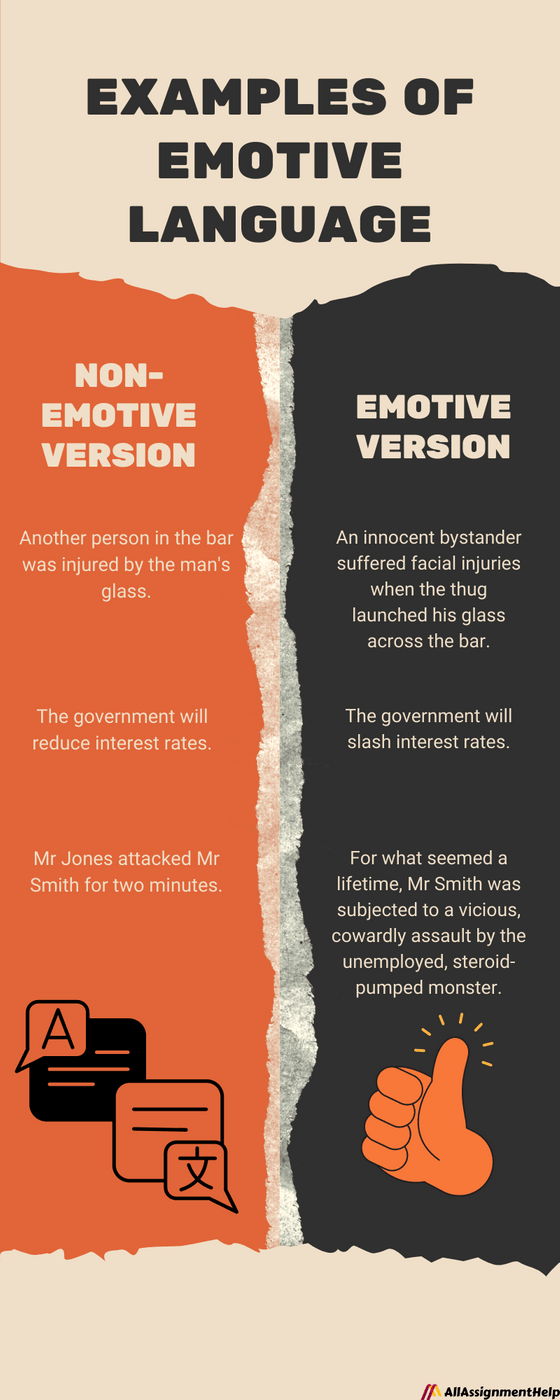 EXAMPLES OF EMOTIVE LANGUAGE

NON-EMOTIVE VERSION

Another person in the bar was injured by the man's glass.

The government will reduce interest rates.

Mr Jones attacked Mr Smith for two minutes.

A

文

EMOTIVE VERSION

An innocent bystander suffered facial injuries when the thug launched his glass across the bar.

The government will slash interest rates.

For what seemed a lifetime, Mr Smith was subjected to a vicious, cowardly assault by the unemployed, steroid-pumped monster.

AllAssignmentHelp