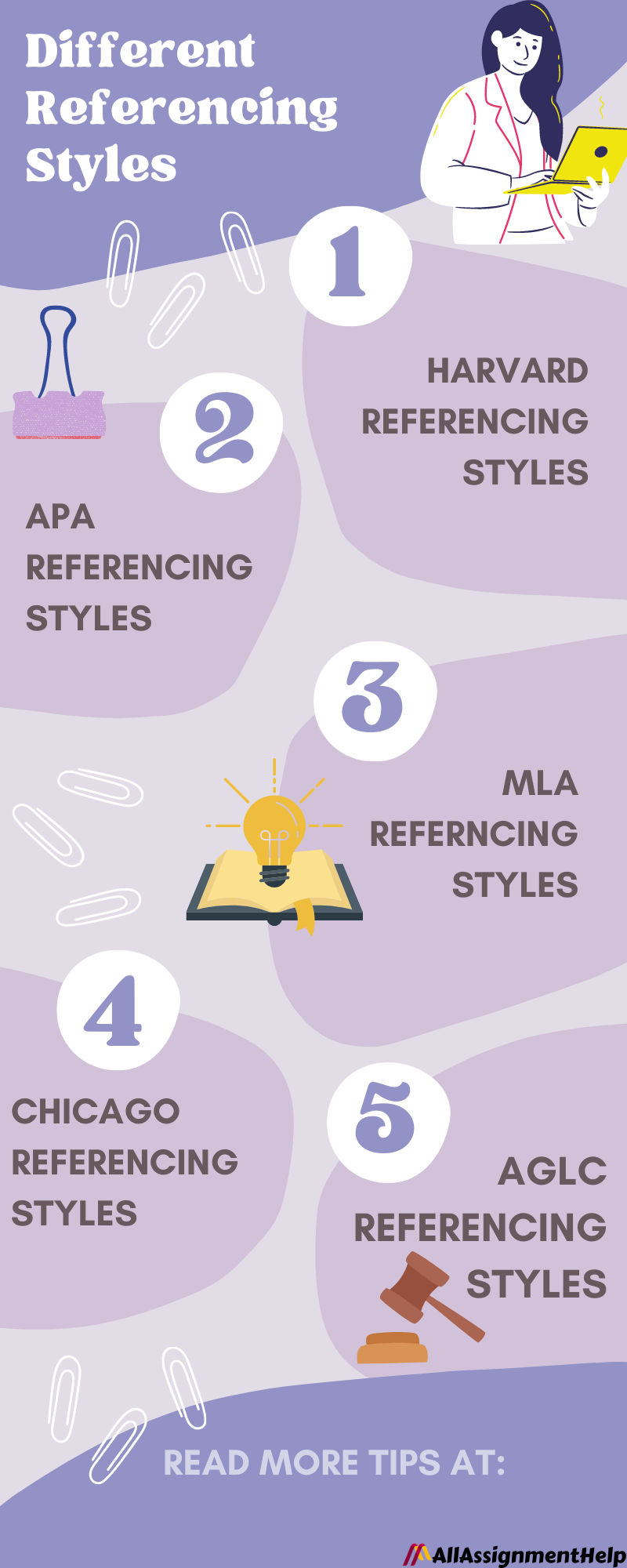 Different Referencing Styles

1

HARVARD REFERENCING STYLES

2

APA REFERENCING STYLES

3

MLA REFERNCING STYLES

4

CHICAGO REFERENCING STYLES

5

AGLC REFERENCING STYLES

READ MORE TIPS AT:

AllAssignmentHelp