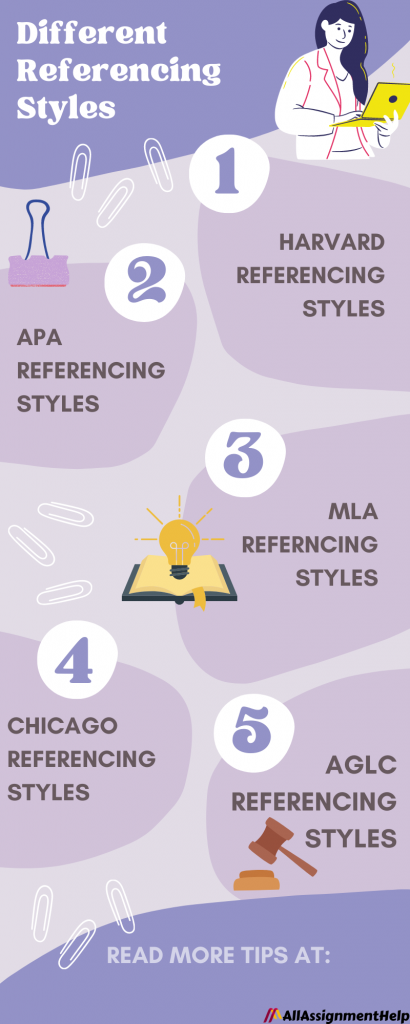 Different Referencing Styles

1

HARVARD REFERENCING STYLES

2

APA REFERENCING STYLES

3

MLA REFERNCING STYLES

4

CHICAGO REFERENCING STYLES

5

AGLC REFERENCING STYLES

READ MORE TIPS AT:

AllAssignmentHelp